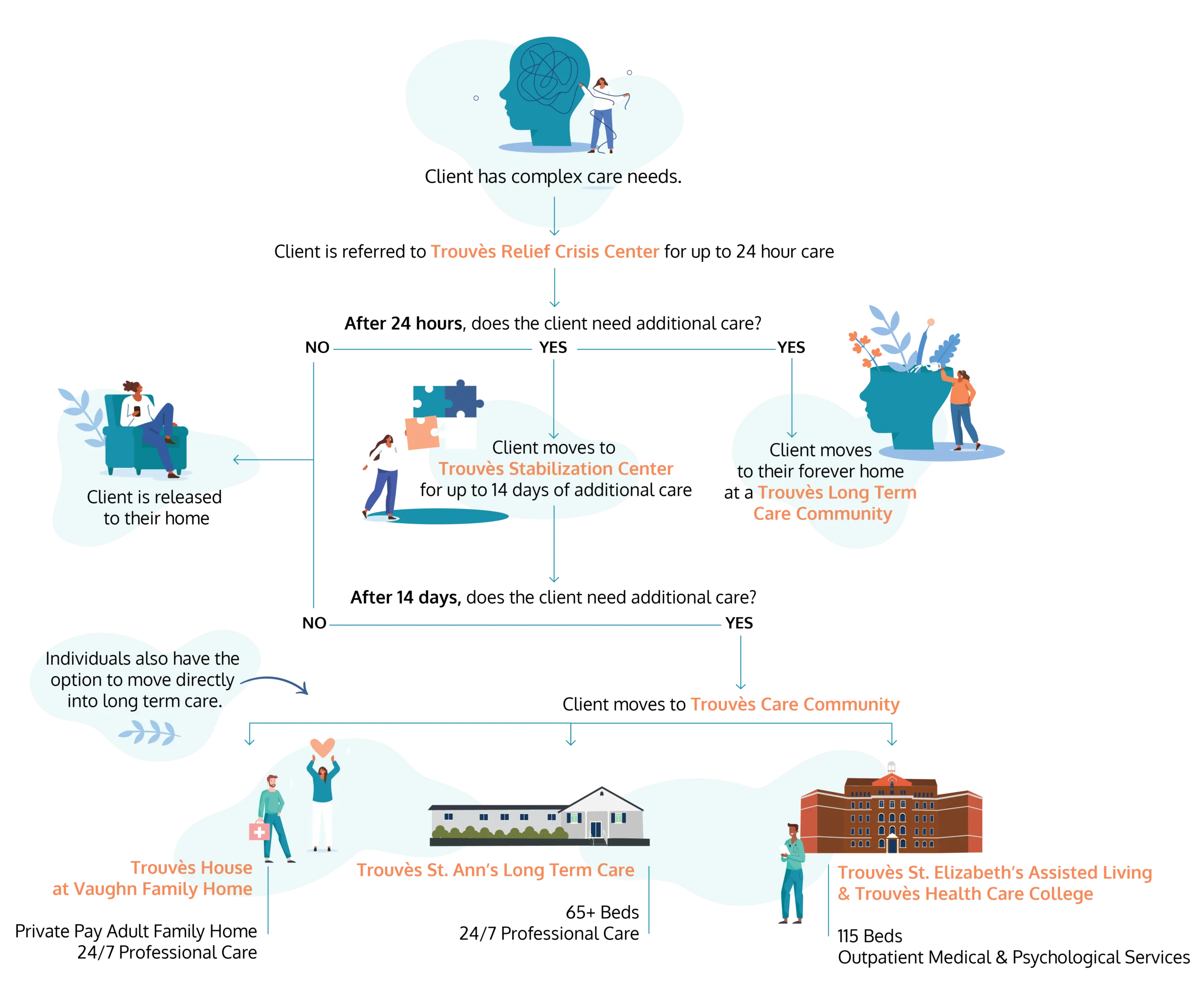 Client has complex care needs.

Client is referred to Trouvès Relief Crisis Center for up to 24 hour care

After 24 hours, does the client need additional care?

NO

YES

YES

Client is released to their home

Client moves to Trouvès Stabilization Center for up to 14 days of additional care

Client moves to their forever home at a Trouvès Long Term Care Community

After 14 days, does the client need additional care?

NO

YES

Individuals also have the option to move directly into long term care.

Client moves to Trouvès Care Community

Trouvès House at Vaughn Family Home

Private Pay Adult Family Home
24/7 Professional Care

Trouvès St. Ann's Long Term Care

65+ Beds
24/7 Professional Care

Trouvès St. Elizabeth's Assisted Living & Trouvès Health Care College

115 Beds
Outpatient Medical & Psychological Services